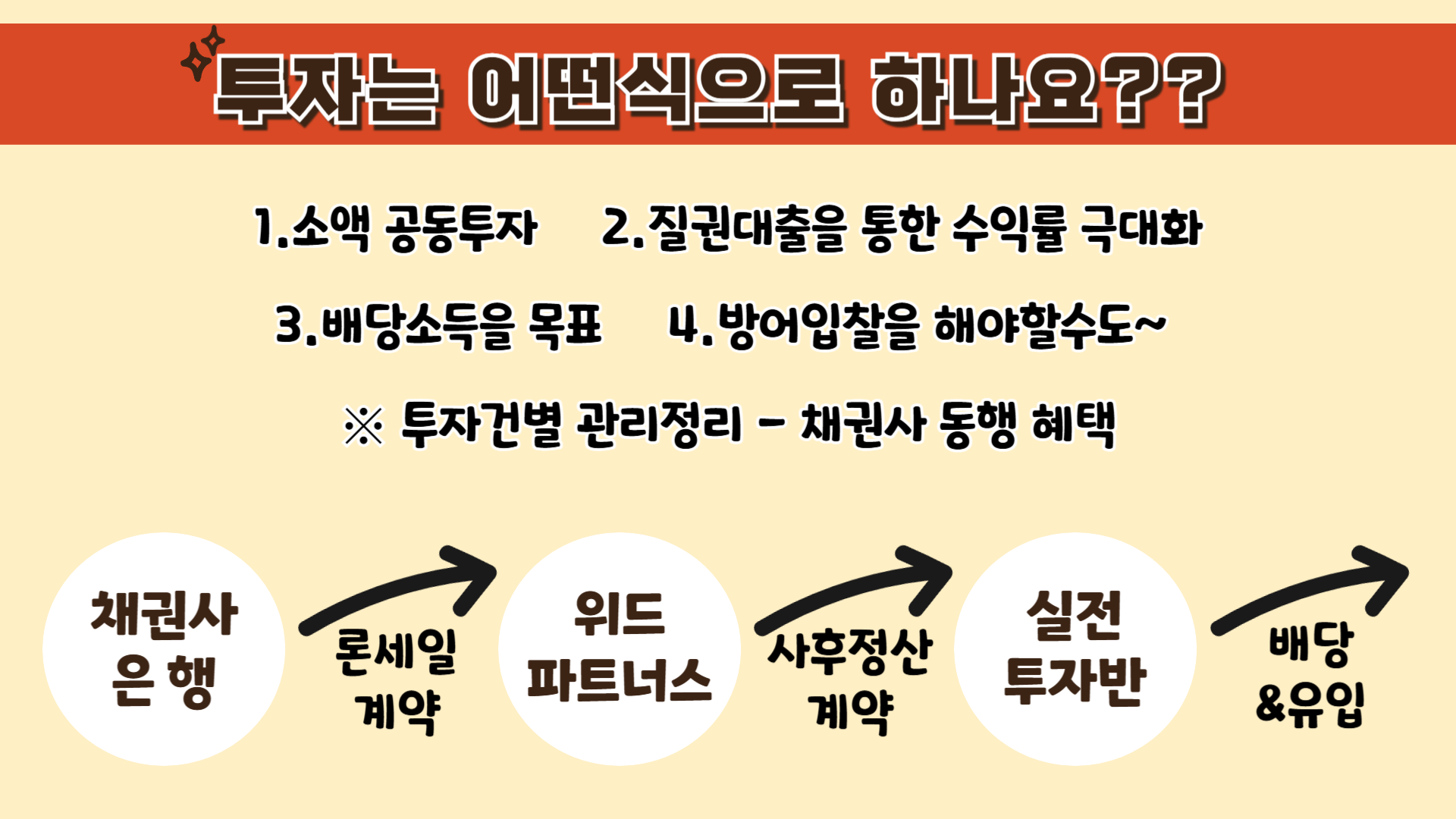 투자는 어떤식으로 하나요??

1.소액 공동투자 2.질권대출을 통한 수익률 극대화

3.배당소득을 목표 4.방어입찰을 해야할수도~

※ 투자건별 관리정리 - 채권사 동행 혜택

채권사
은 행

론세일
계약

위드
파트너스

사후정산
계약

실전
투자반

배당
&유입